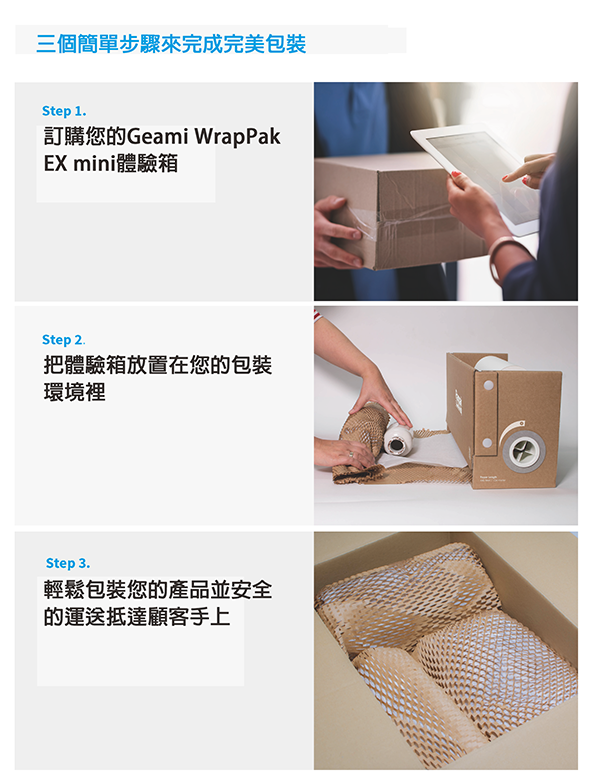 三個簡單步驟來完成完美包裝

Step 1.
訂購您的Geami WrapPak EX mini體驗箱

Step 2.
把體驗箱放置在您的包裝環境裡

Step 3.
輕鬆包裝您的產品並安全的運送抵達顧客手上